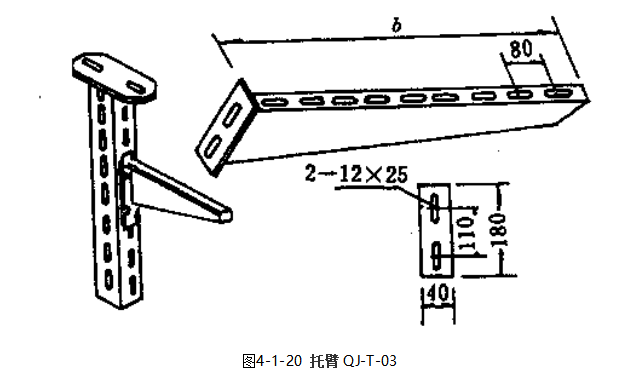 b

80

2—12×25

110

180

40

图4-1-20 托臂 QJ-T-03